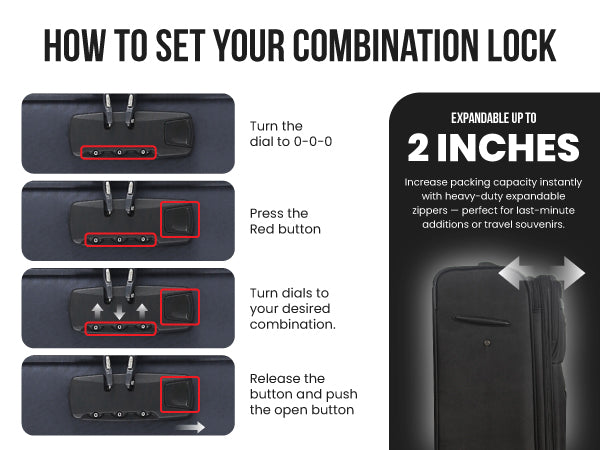 HOW TO SET YOUR COMBINATION LOCK

Turn the dial to 0-0-0

Press the Red button

Turn dials to your desired combination.

Release the button and push the open button

EXPANDABLE UP TO

2 INCHES

Increase packing capacity instantly with heavy-duty expandable zippers — perfect for last-minute additions or travel souvenirs.